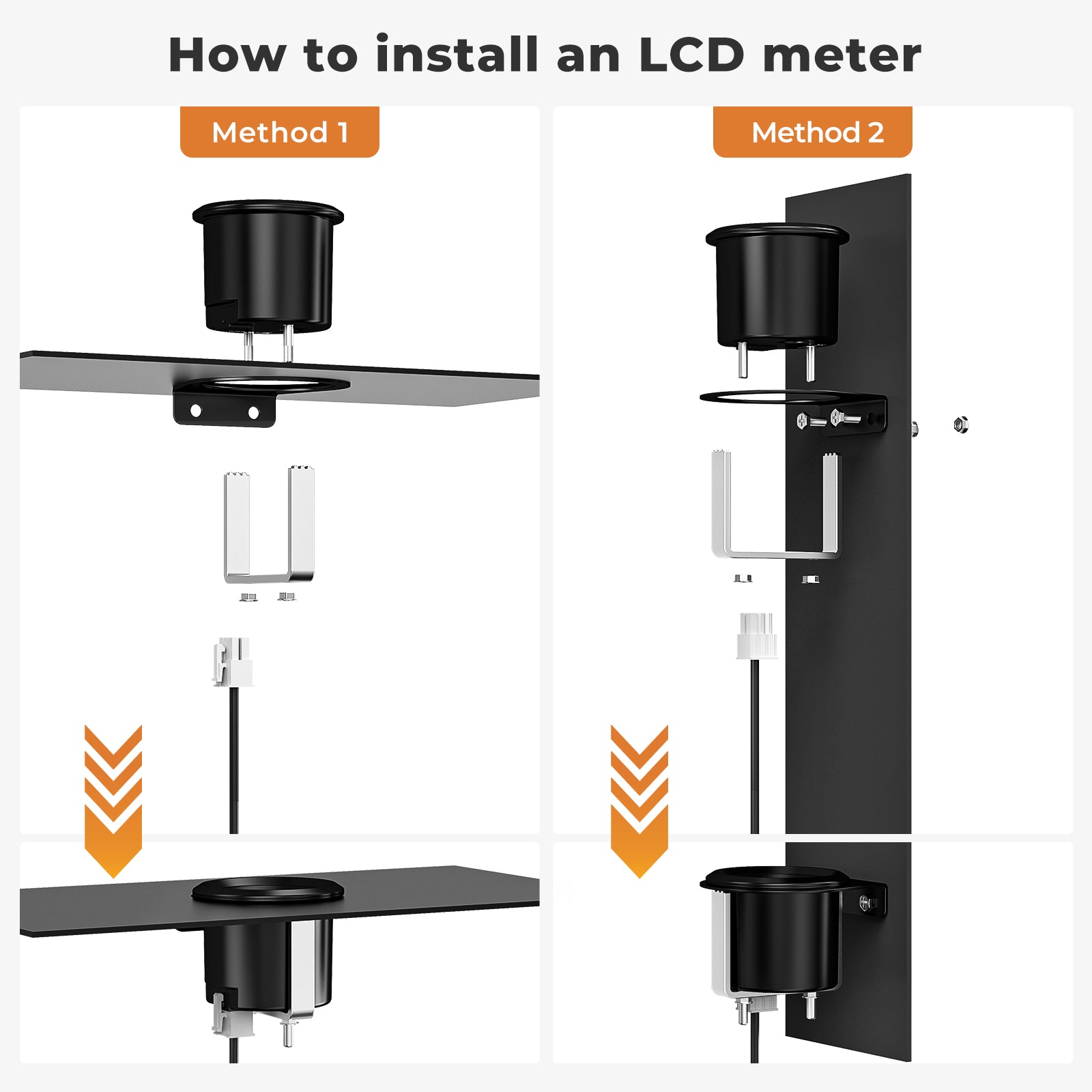 How to install an LCD meter

Method 1

Method 2